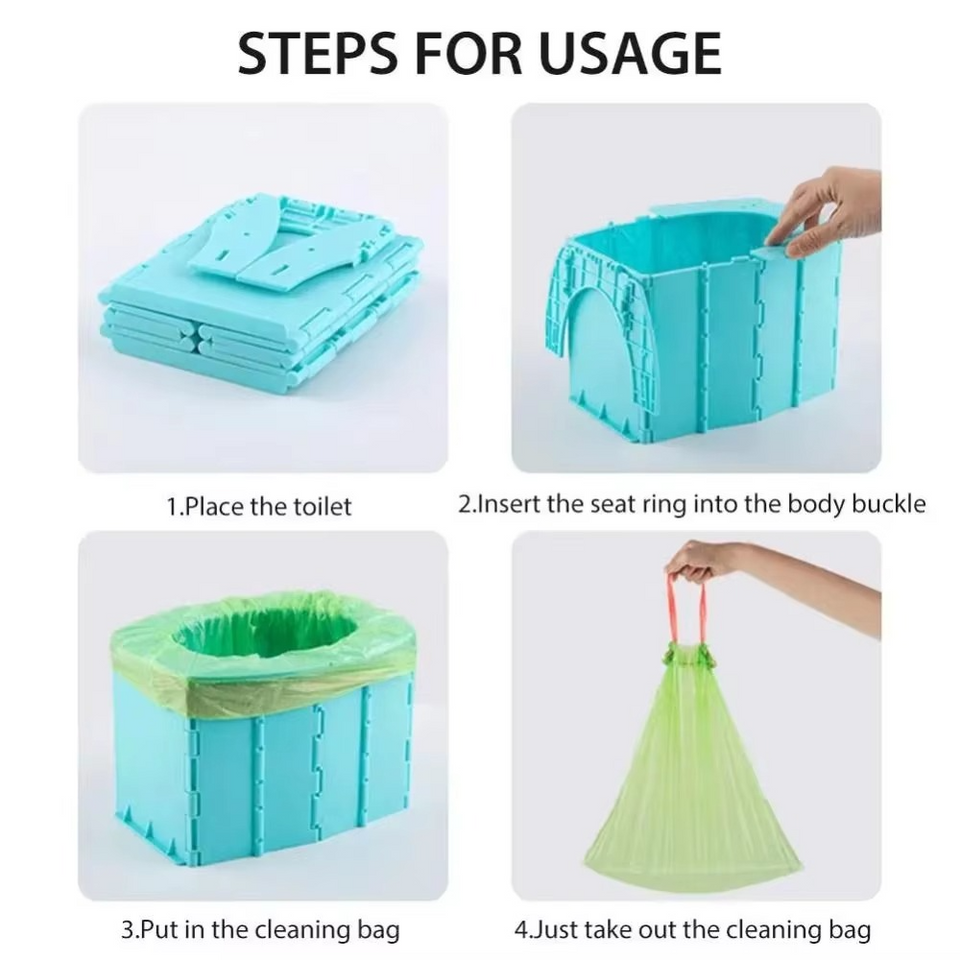 STEPS FOR USAGE

1.Place the toilet

2.Insert the seat ring into the body buckle

3.Put in the cleaning bag

4.Just take out the cleaning bag